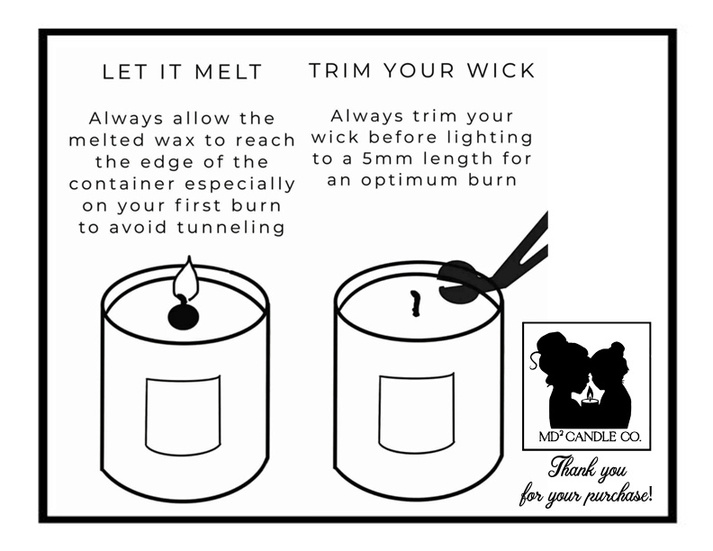 LET IT MELT

Always allow the melted wax to reach the edge of the container especially on your first burn to avoid tunneling

TRIM YOUR WICK

Always trim your wick before lighting to a 5mm length for an optimum burn

MD² CANDLE CO.

Thank you for your purchase!